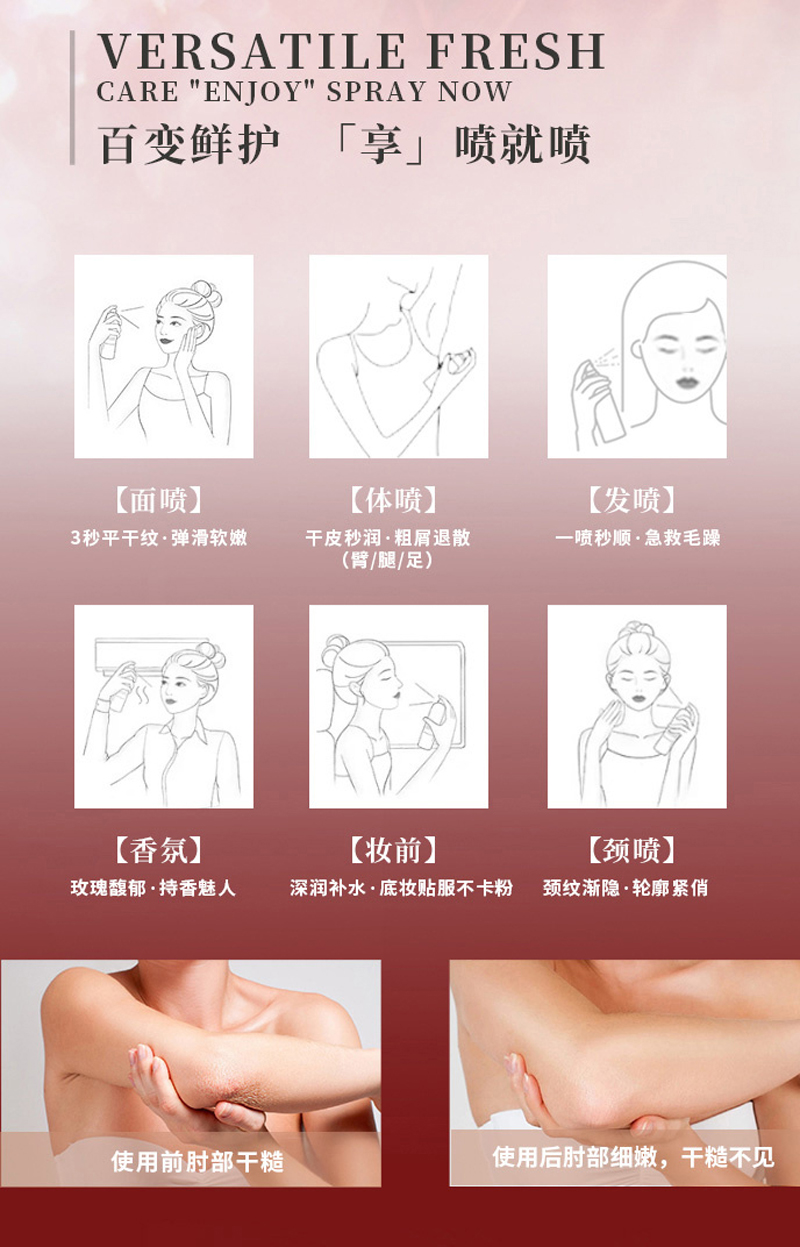 VERSATILE FRESH
CARE "ENJOY" SPRAY NOW
百变鲜护 「享」喷就喷

【面喷】
3秒平干纹·弹滑软嫩

【体喷】
干皮秒润·粗屑退散
（臂/腿/足）

【发喷】
一喷秒顺·急救毛躁

【香氛】
玫瑰馥郁·持香魅人

【妆前】
深润补水·底妆贴服不卡粉

【颈喷】
颈纹渐隐·轮廓紧俏

使用前肘部干糙

使用后肘部细嫩，干糙不见