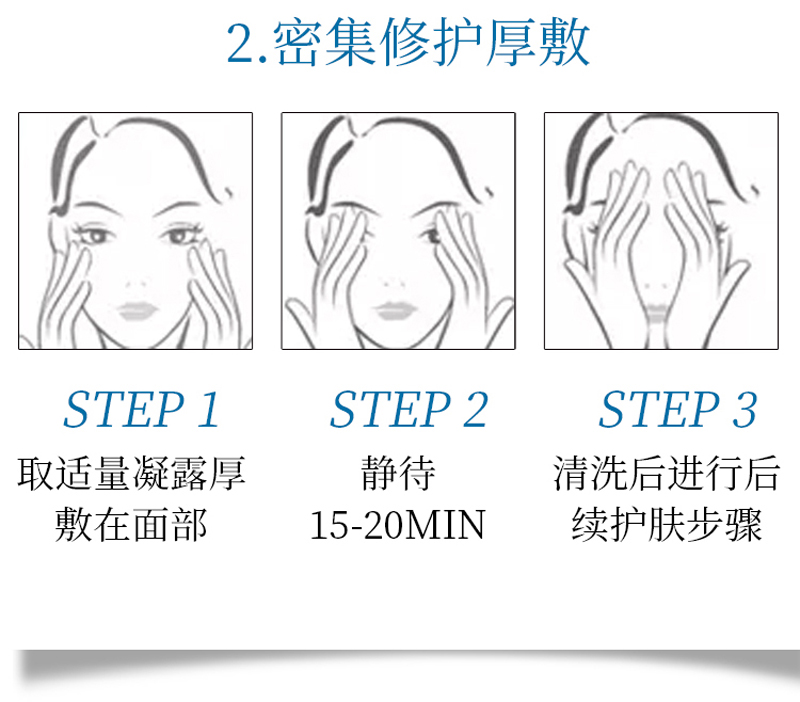 2.密集修护厚敷

STEP 1
取适量凝露厚敷在面部

STEP 2
静待
15-20MIN

STEP 3
清洗后进行后续护肤步骤