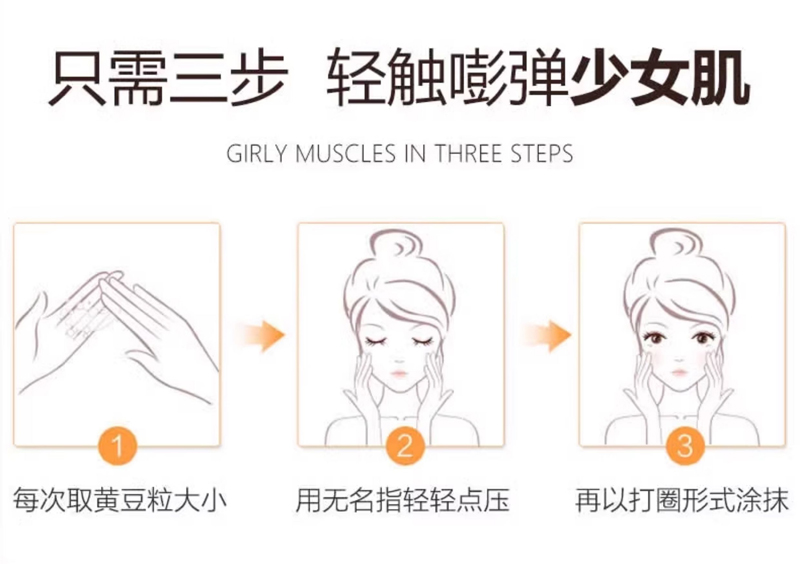 只需三步 轻触嘭弹少女肌

GIRLY MUSCLES IN THREE STEPS

1

每次取黄豆粒大小

2

用无名指轻轻点压

3

再以打圈形式涂抹