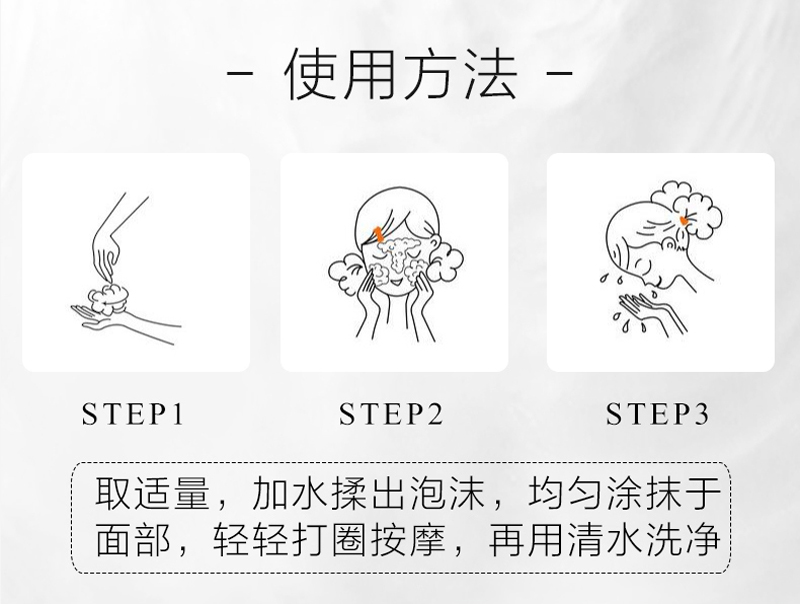 - 使用方法 -

STEP1

STEP2

STEP3

取适量，加水揉出泡沫，均匀涂抹于面部，轻轻打圈按摩，再用清水洗净