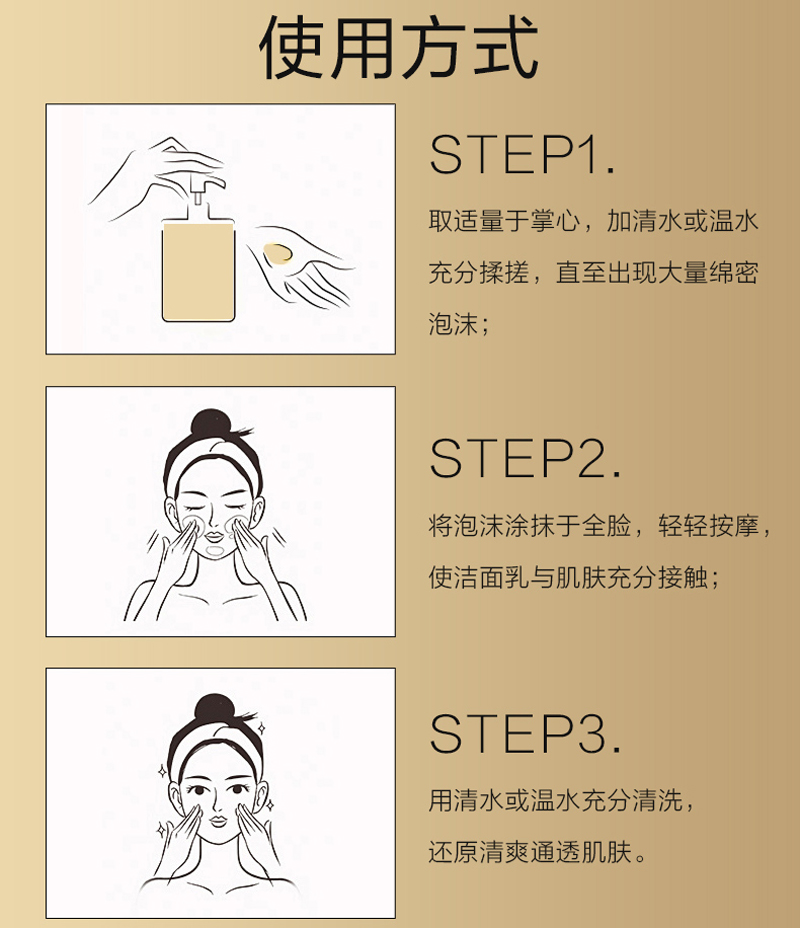 使用方式

STEP1.

取适量于掌心，加清水或温水充分揉搓，直至出现大量绵密泡沫；

STEP2.

将泡沫涂抹于全脸，轻轻按摩，使洁面乳与肌肤充分接触；

STEP3.

用清水或温水充分清洗，还原清爽通透肌肤。