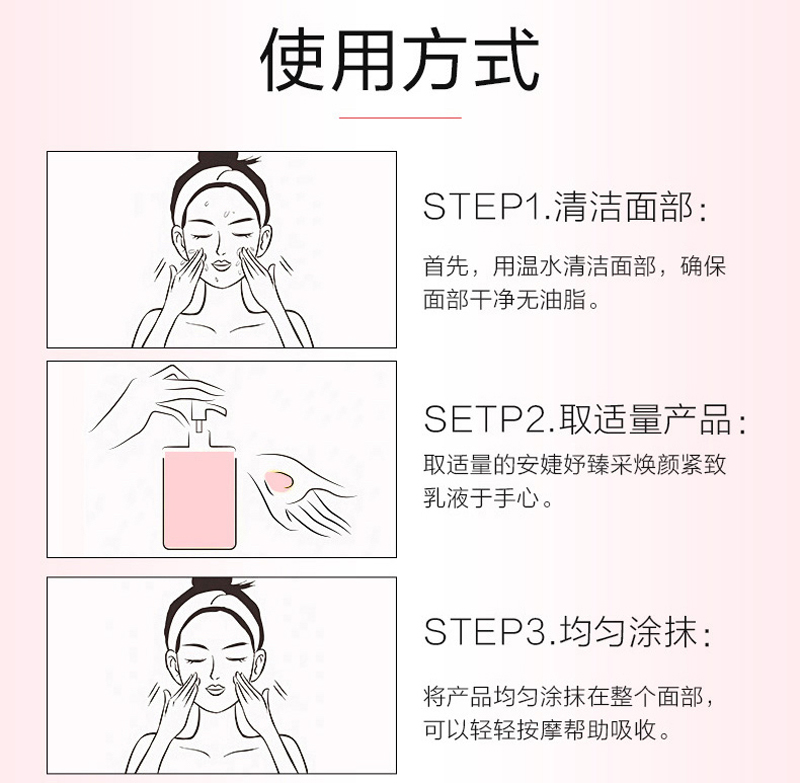 使用方式

STEP1.清洁面部：

首先，用温水清洁面部，确保面部干净无油脂。

SETP2.取适量产品：

取适量的安婕妤臻采焕颜紧致乳液于手心。

STEP3.均匀涂抹：

将产品均匀涂抹在整个面部，可以轻轻按摩帮助吸收。