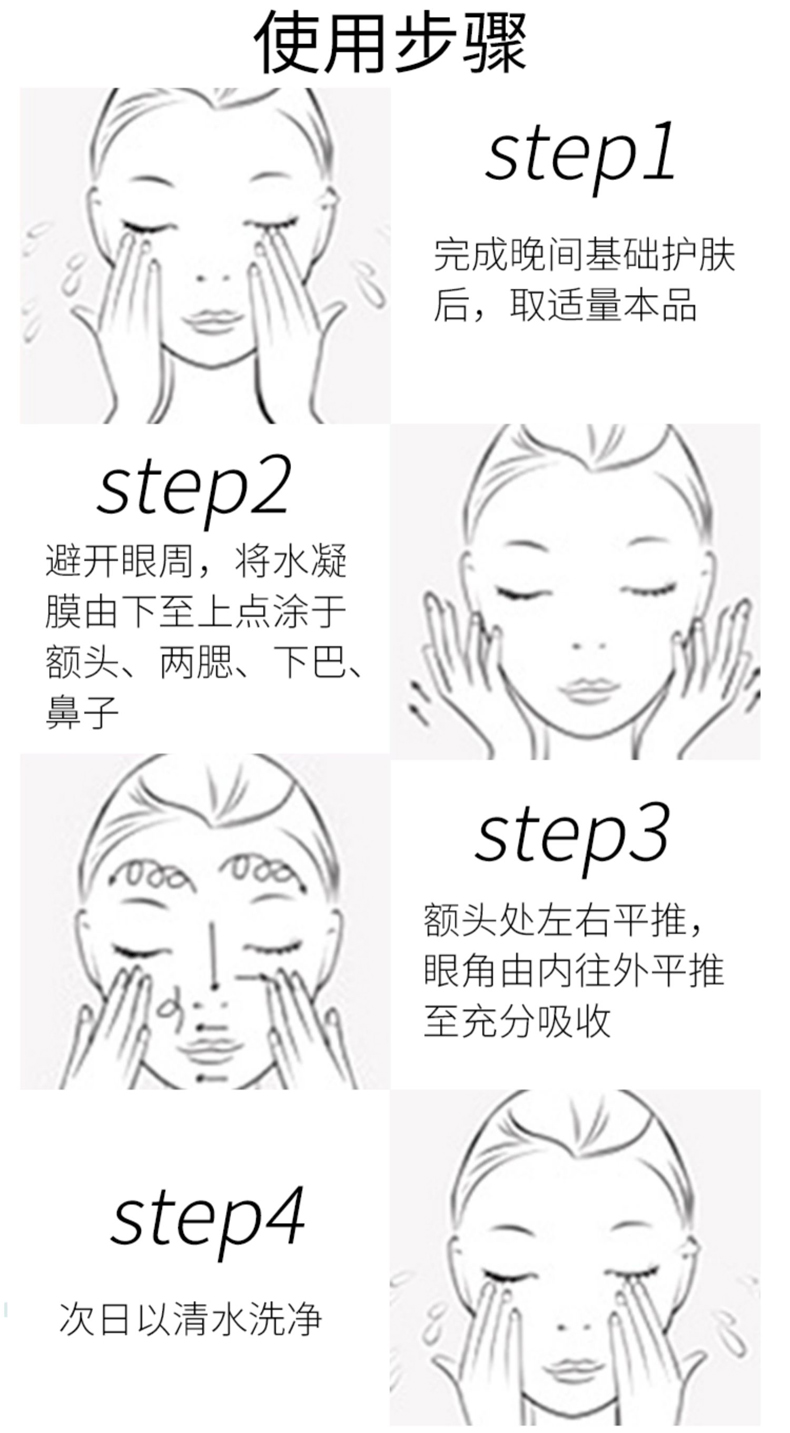 使用步骤

step1

完成晚间基础护肤后，取适量本品

step2

避开眼周，将水凝膜由下至上点涂于额头、两腮、下巴、鼻子

step3

额头处左右平推，眼角由内往外平推至充分吸收

step4

次日以清水洗净