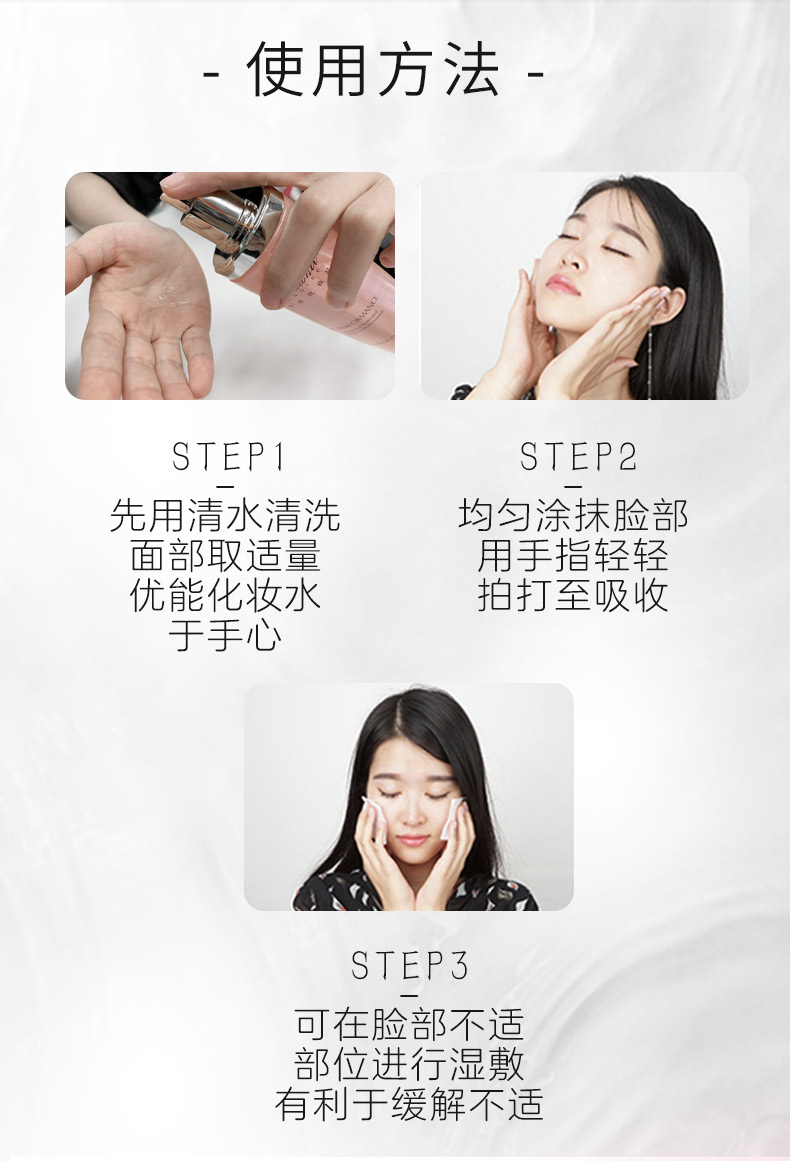 - 使用方法 -

STEP1
-
先用清水清洗
面部取适量
优能化妆水
于手心

STEP2
-
均匀涂抹脸部
用手指轻轻
拍打至吸收

STEP3
-
可在脸部不适
部位进行湿敷
有利于缓解不适