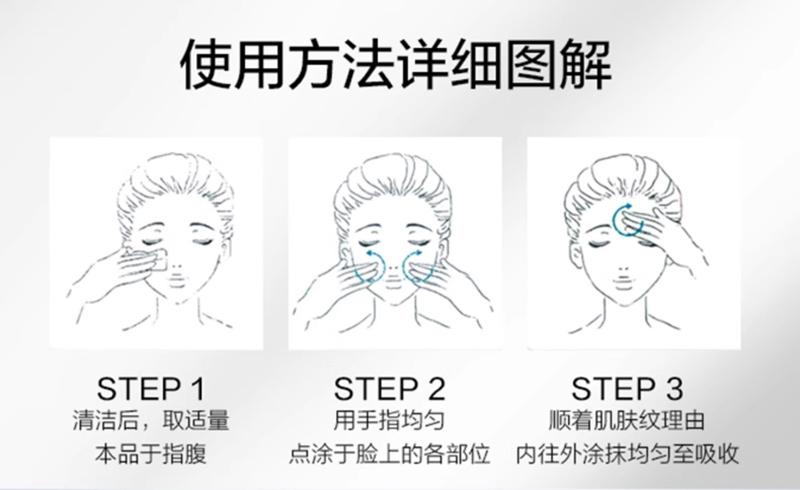 使用方法详细图解

STEP 1
清洁后，取适量
本品于指腹

STEP 2
用手指均匀
点涂于脸上的各部位

STEP 3
顺着肌肤纹理由
内往外涂抹均匀至吸收