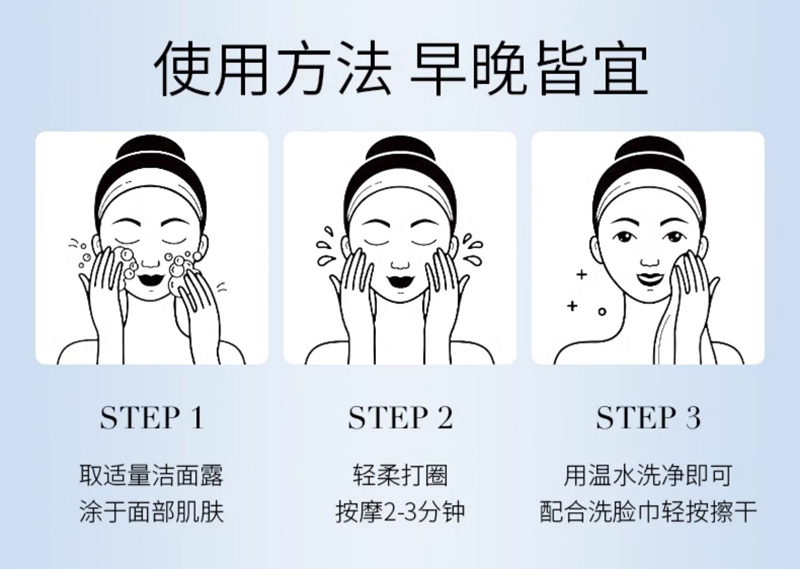 使用方法 早晚皆宜

STEP 1

取适量洁面露
涂于面部肌肤

STEP 2

轻柔打圈
按摩2-3分钟

STEP 3

用温水洗净即可
配合洗脸巾轻按擦干