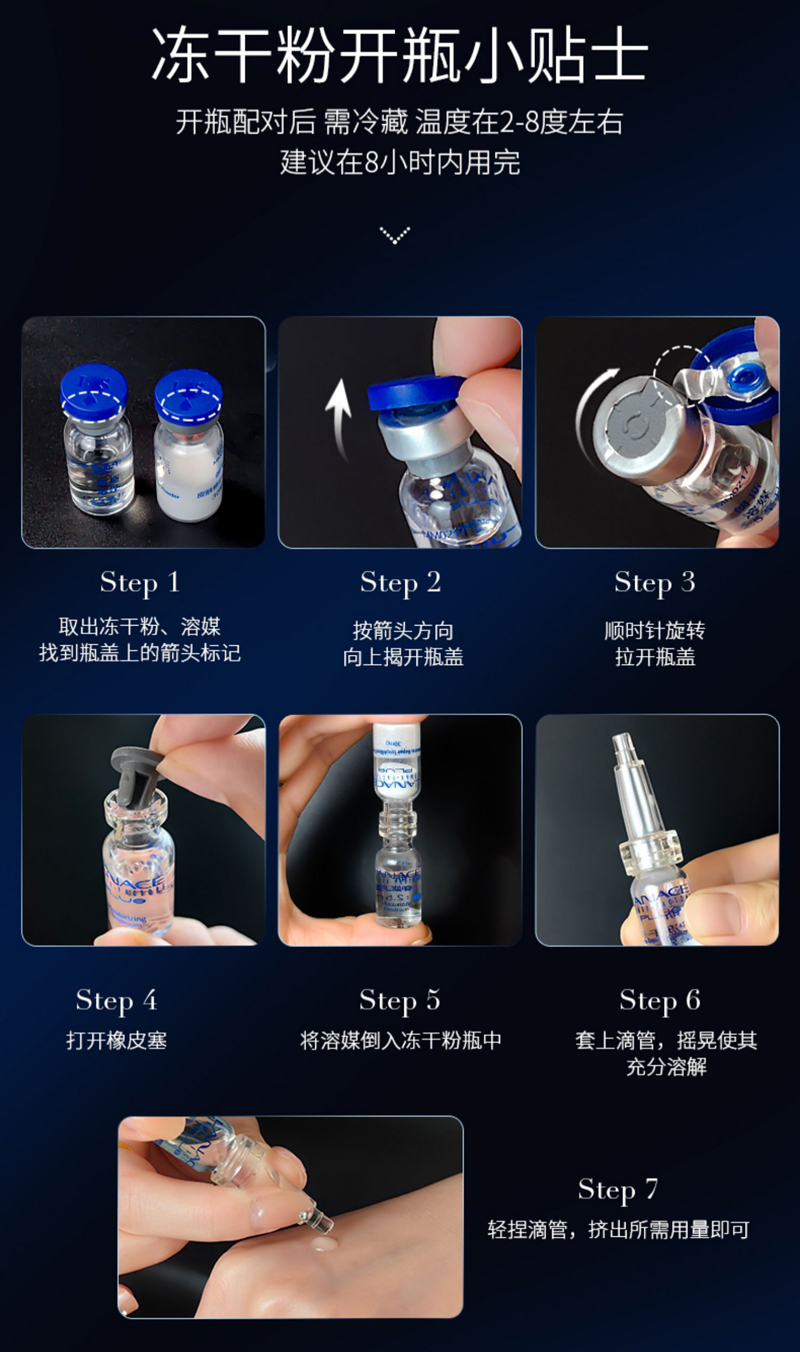 冻干粉开瓶小贴士

开瓶配对后 需冷藏 温度在2-8度左右
建议在8小时内用完

Step 1
取出冻干粉、溶媒
找到瓶盖上的箭头标记

Step 2
按箭头方向
向上揭开瓶盖

Step 3
顺时针旋转
拉开瓶盖

Step 4
打开橡皮塞

Step 5
将溶媒倒入冻干粉瓶中

Step 6
套上滴管，摇晃使其
充分溶解

Step 7
轻捏滴管，挤出所需用量即可