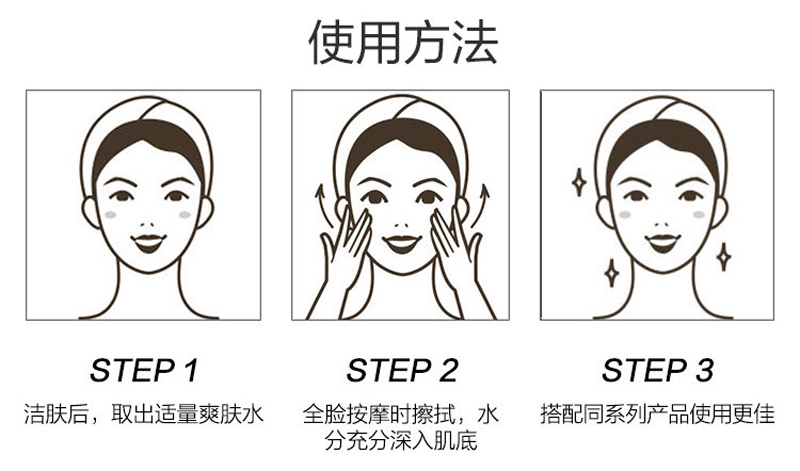 使用方法

STEP 1

洁肤后，取出适量爽肤水

STEP 2

全脸按摩时擦拭，水分充分深入肌底

STEP 3

搭配同系列产品使用更佳