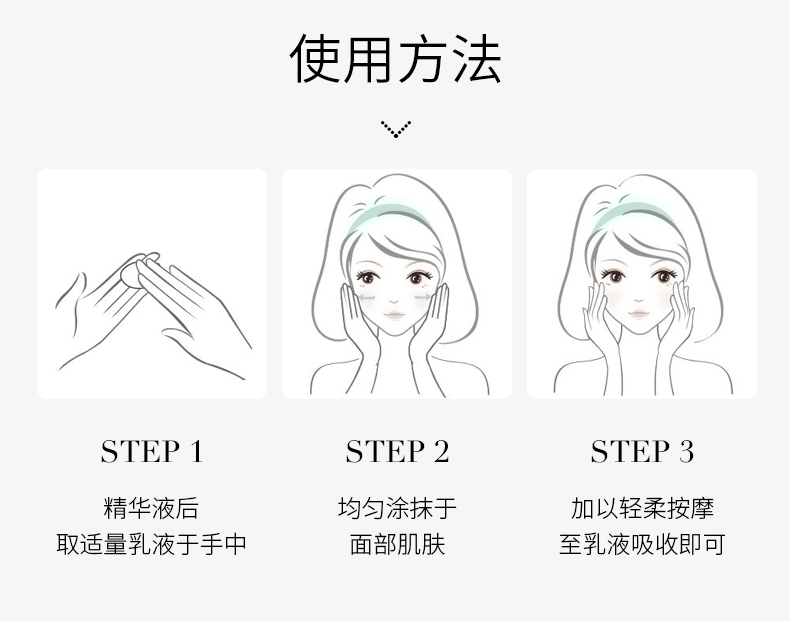 使用方法

STEP 1

精华液后
取适量乳液于手中

STEP 2

均匀涂抹于
面部肌肤

STEP 3

加以轻柔按摩
至乳液吸收即可