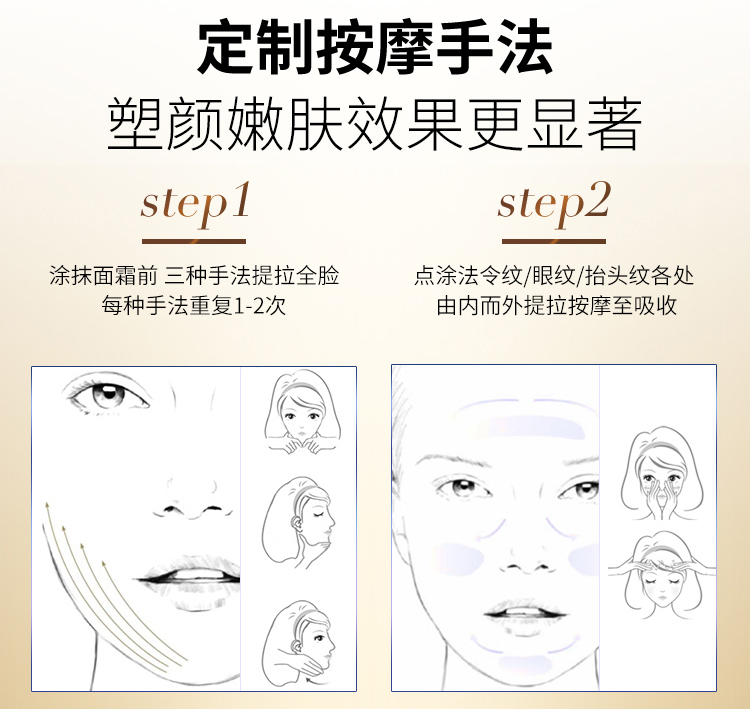 定制按摩手法
塑颜嫩肤效果更显著

step1

涂抹面霜前 三种手法提拉全脸
每种手法重复1-2次

step2

点涂法令纹/眼纹/抬头纹各处
由内而外提拉按摩至吸收