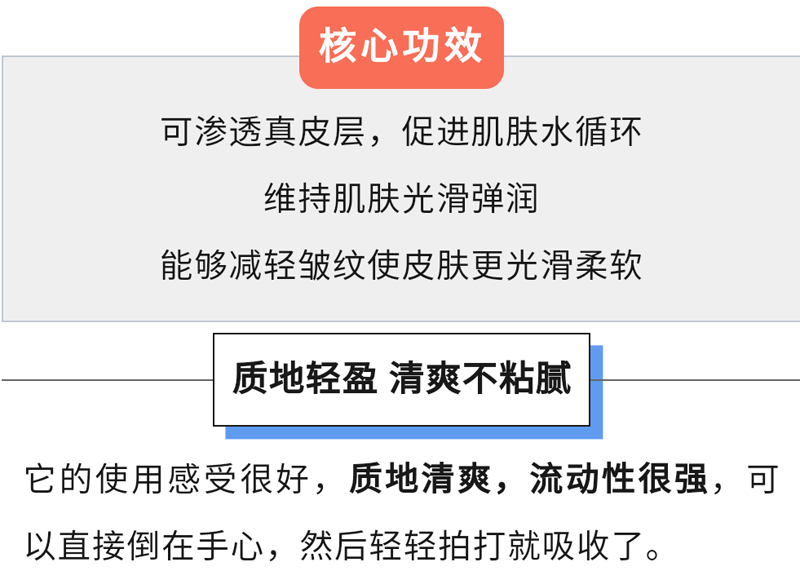 核心功效

可渗透真皮层，促进肌肤水循环

维持肌肤光滑弹润

能够减轻皱纹使皮肤更光滑柔软

质地轻盈 清爽不粘腻

它的使用感受很好，质地清爽，流动性很强，可以直接倒在手心，然后轻轻拍打就吸收了。