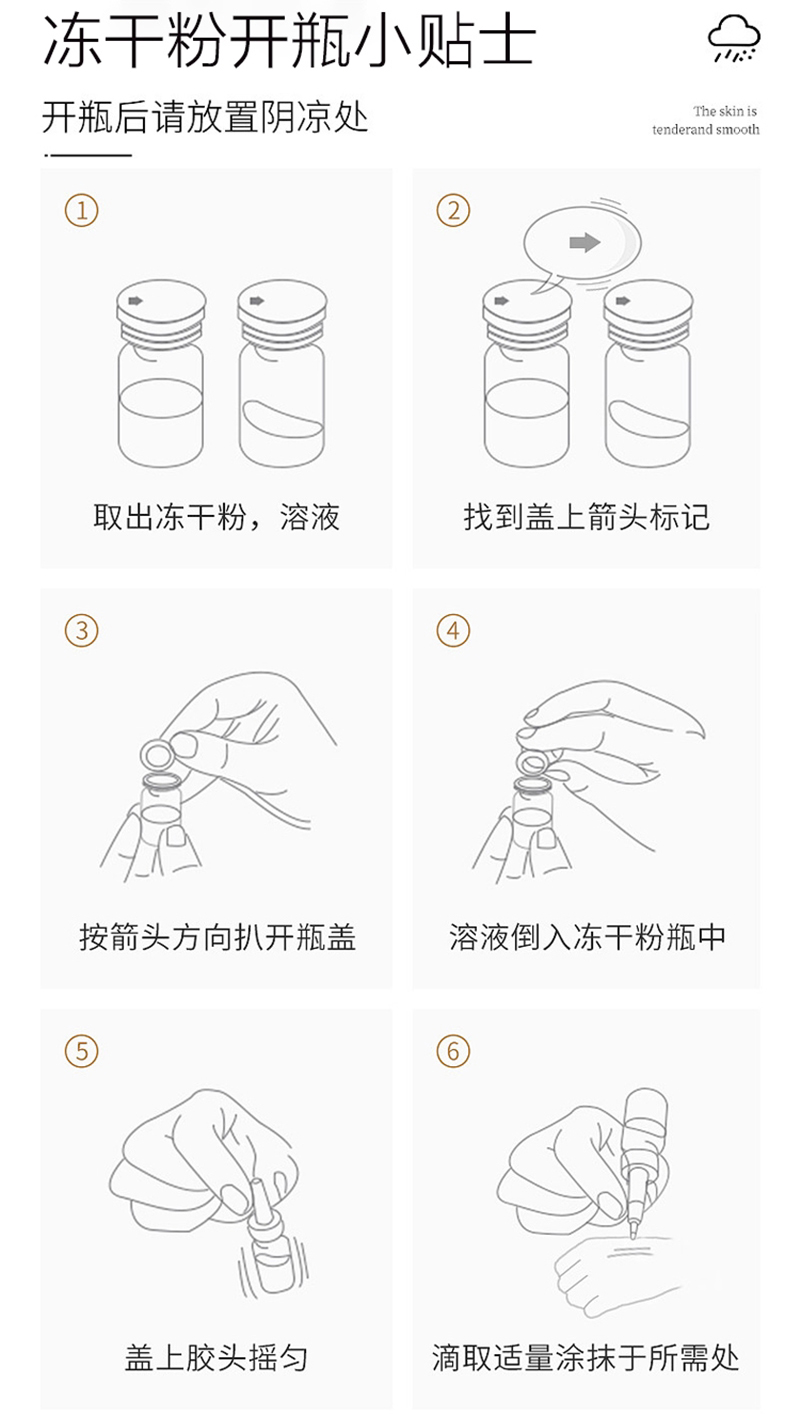 冻干粉开瓶小贴士

开瓶后请放置阴凉处

The skin is tenderand smooth

①
取出冻干粉，溶液

②
找到盖上箭头标记

③
按箭头方向扒开瓶盖

④
溶液倒入冻干粉瓶中

⑤
盖上胶头摇匀

⑥
滴取适量涂抹于所需处