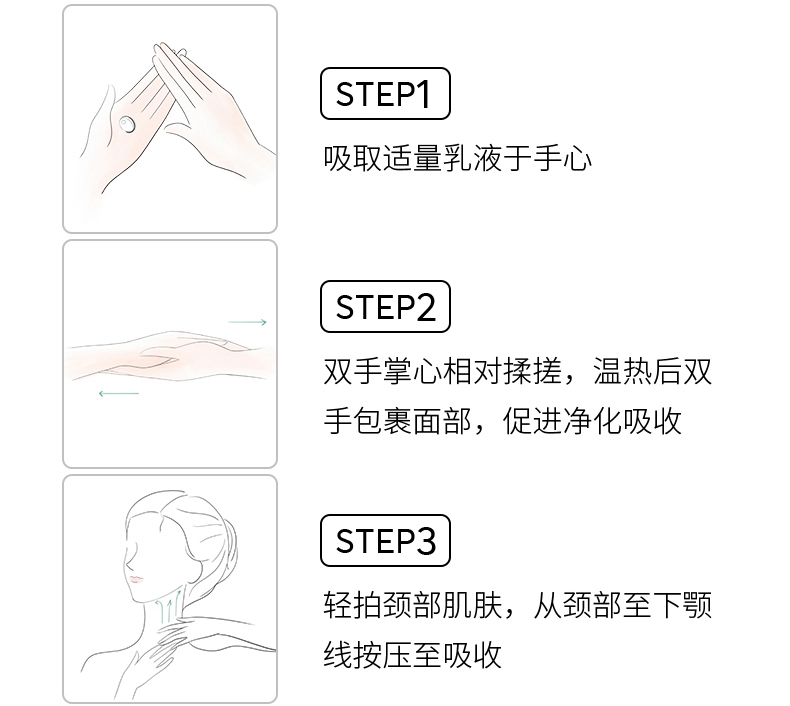 STEP1

吸取适量乳液于手心

STEP2

双手掌心相对揉搓，温热后双手包裹面部，促进净化吸收

STEP3

轻拍颈部肌肤，从颈部至下颚线按压至吸收