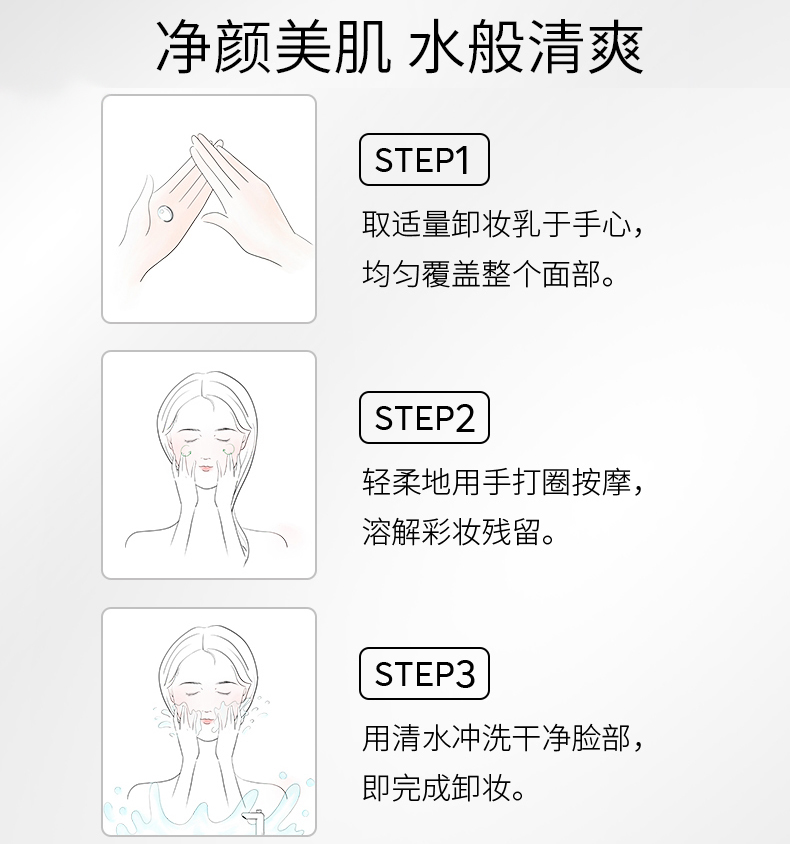 净颜美肌 水般清爽

STEP1

取适量卸妆乳于手心，均匀覆盖整个面部。

STEP2

轻柔地用手打圈按摩，溶解彩妆残留。

STEP3

用清水冲洗干净脸部，即完成卸妆。