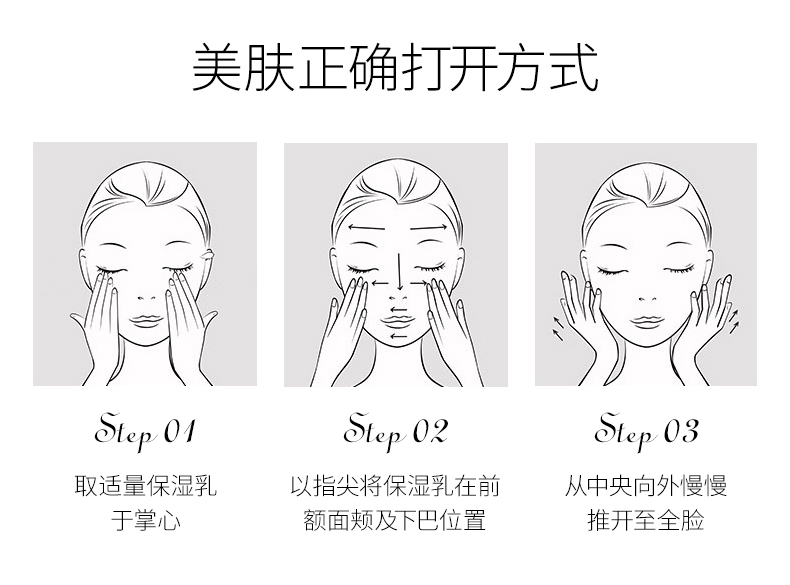 美肤正确打开方式

Step 01

取适量保湿乳于掌心

Step 02

以指尖将保湿乳在前额面颊及下巴位置

Step 03

从中央向外慢慢推开至全脸