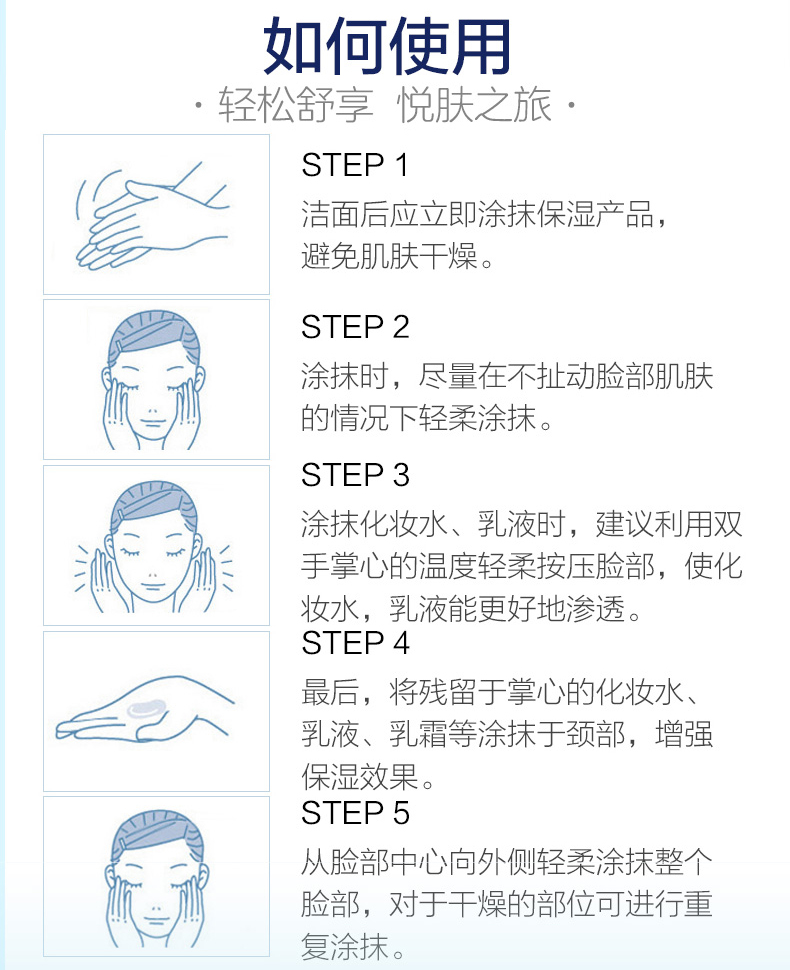 如何使用

· 轻松舒享 悦肤之旅 ·

STEP 1

洁面后应立即涂抹保湿产品，避免肌肤干燥。

STEP 2

涂抹时，尽量在不扯动脸部肌肤的情况下轻柔涂抹。

STEP 3

涂抹化妆水、乳液时，建议利用双手掌心的温度轻柔按压脸部，使化妆水，乳液能更好地渗透。

STEP 4

最后，将残留于掌心的化妆水、乳液、乳霜等涂抹于颈部，增强保湿效果。

STEP 5

从脸部中心向外侧轻柔涂抹整个脸部，对于干燥的部位可进行重复涂抹。