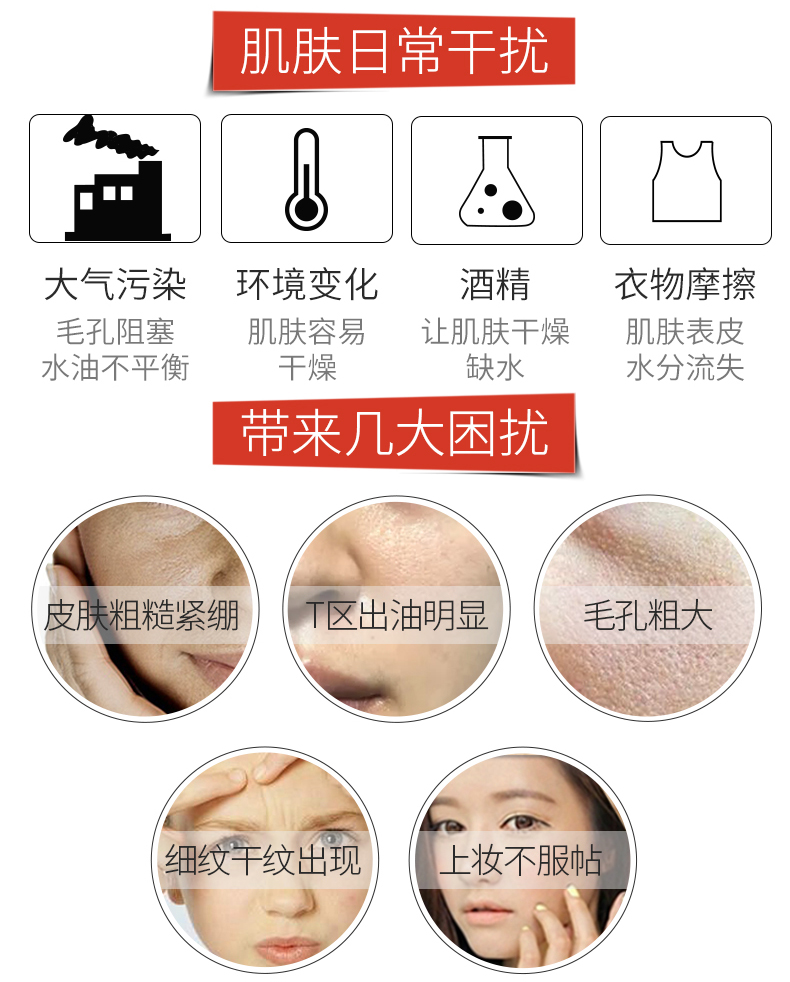 肌肤日常干扰

大气污染
毛孔阻塞
水油不平衡

环境变化
肌肤容易
干燥

酒精
让肌肤干燥
缺水

衣物摩擦
肌肤表皮
水分流失

带来几大困扰

皮肤粗糙紧绷

T区出油明显

毛孔粗大

细纹干纹出现

上妆不服帖