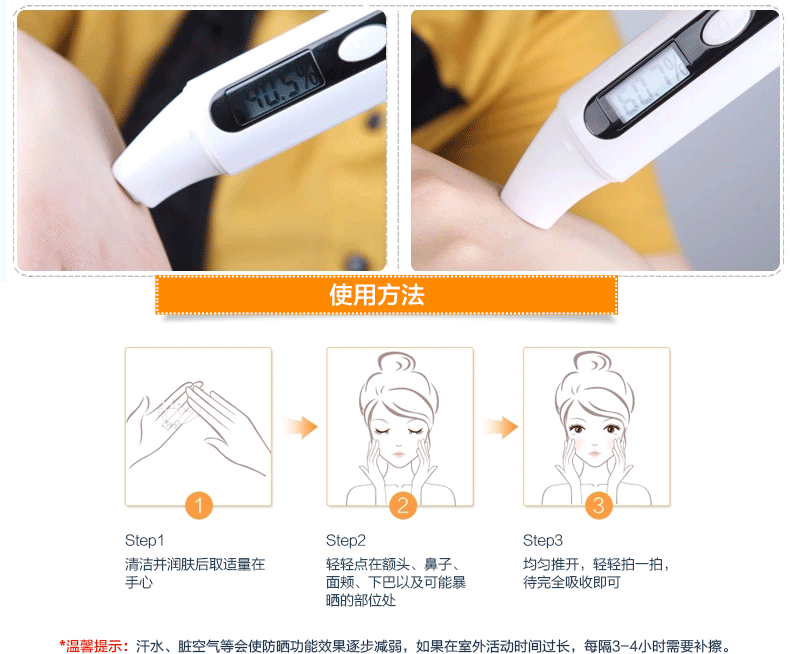 40.5%

60.7%

使用方法

1

2

3

Step1
清洁并润肤后取适量在手心

Step2
轻轻点在额头、鼻子、面颊、下巴以及可能暴晒的部位处

Step3
均匀推开，轻轻拍一拍，待完全吸收即可

*温馨提示：汗水、脏空气等会使防晒功能效果逐步减弱，如果在室外活动时间过长，每隔3-4小时需要补擦。