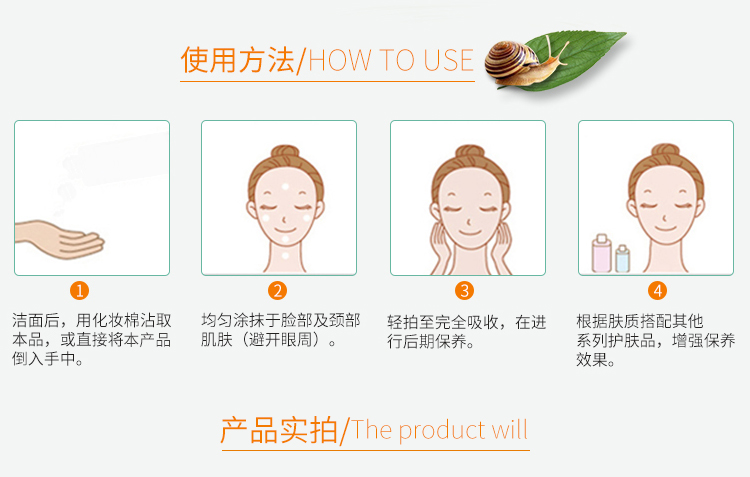 使用方法/HOW TO USE

1

洁面后，用化妆棉沾取本品，或直接将本产品倒入手中。

2

均匀涂抹于脸部及颈部肌肤（避开眼周）。

3

轻拍至完全吸收，在进行后期保养。

4

根据肤质搭配其他系列护肤品，增强保养效果。

产品实拍/The product will