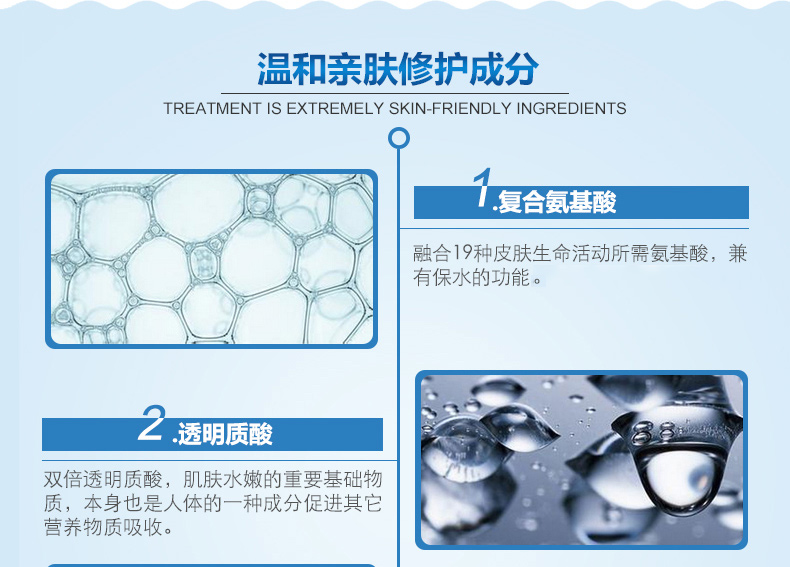 温和亲肤修护成分

TREATMENT IS EXTREMELY SKIN-FRIENDLY INGREDIENTS

1.复合氨基酸

融合19种皮肤生命活动所需氨基酸，兼有保水的功能。

2.透明质酸

双倍透明质酸，肌肤水嫩的重要基础物质，本身也是人体的一种成分促进其它营养物质吸收。