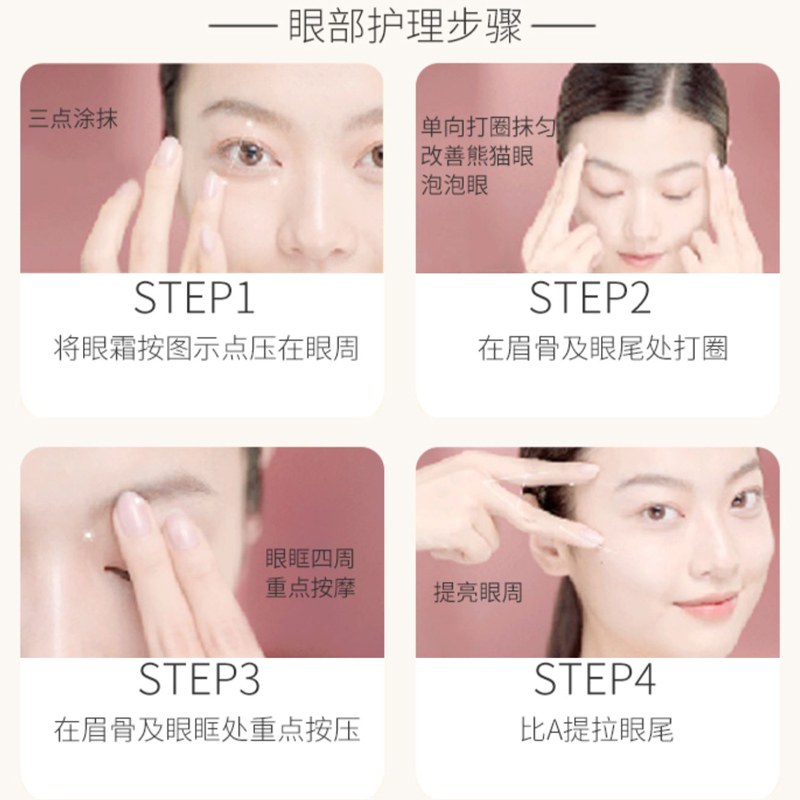 —— 眼部护理步骤 ——

三点涂抹

STEP1

将眼霜按图示点压在眼周

单向打圈抹匀
改善熊猫眼
泡泡眼

STEP2

在眉骨及眼尾处打圈

眼眶四周
重点按摩

STEP3

在眉骨及眼眶处重点按压

提亮眼周

STEP4

比A提拉眼尾